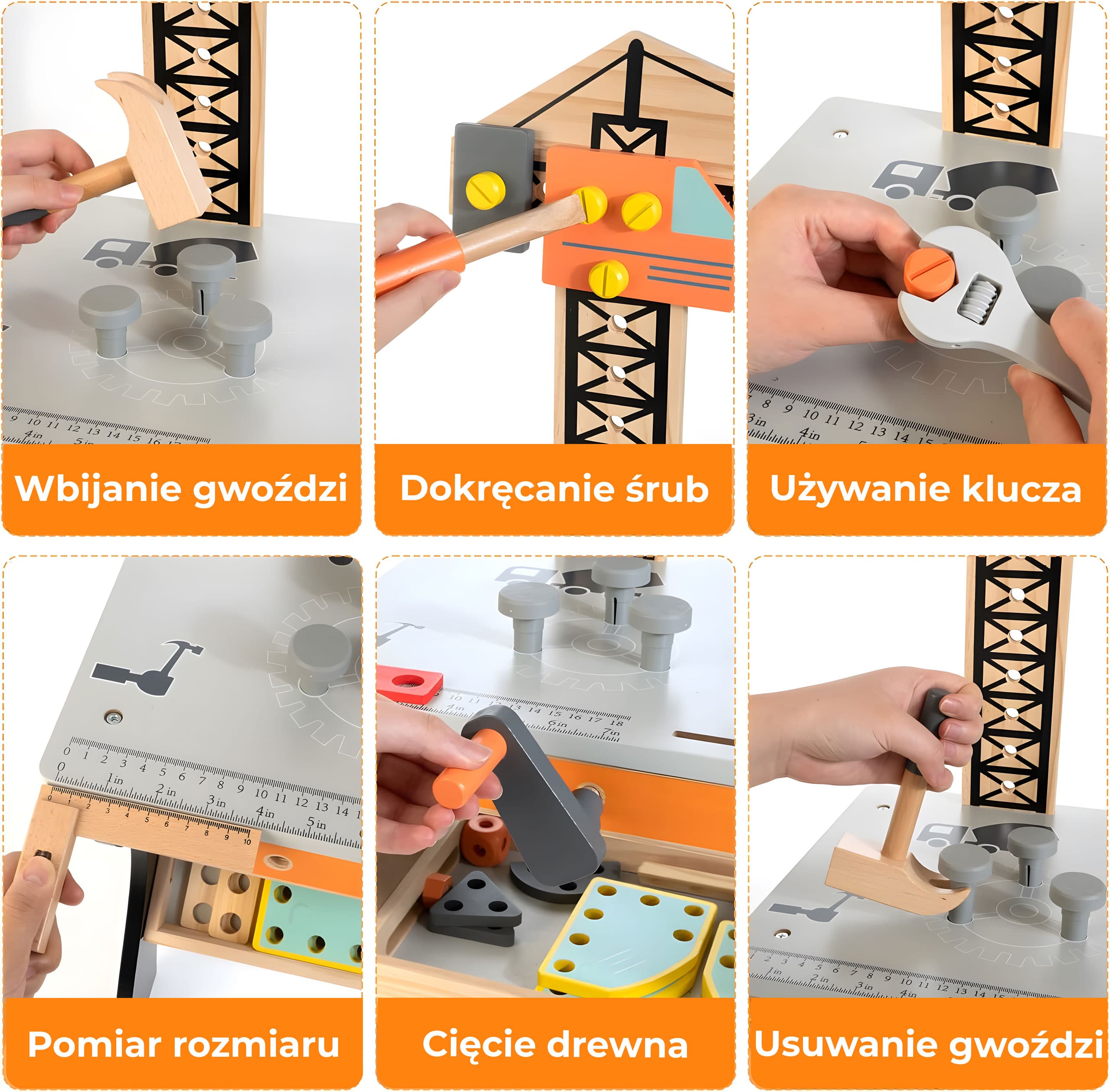 Wbijanie gwoździ

Dokręcanie śrub

Używanie klucza

Pomiar rozmiaru

Cięcie drewna

Usuwanie gwoździ